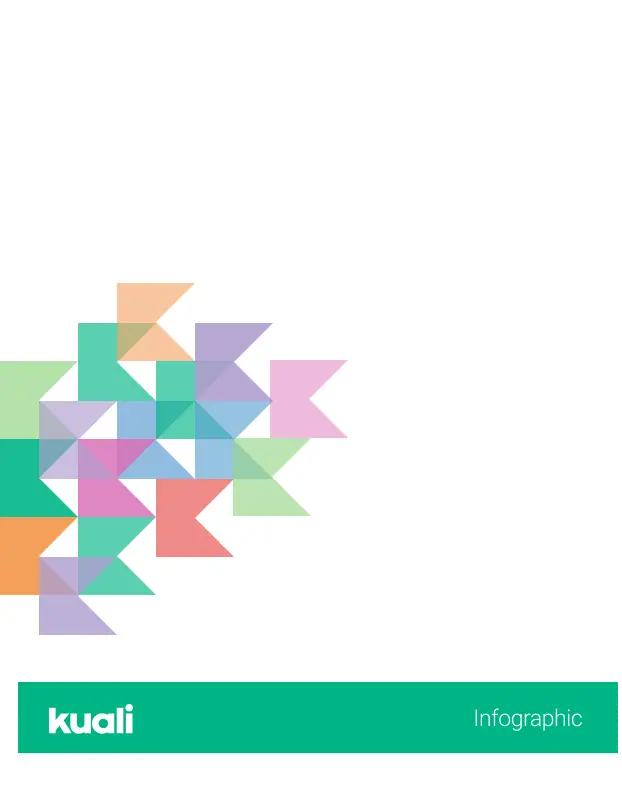 kuali

Infographic